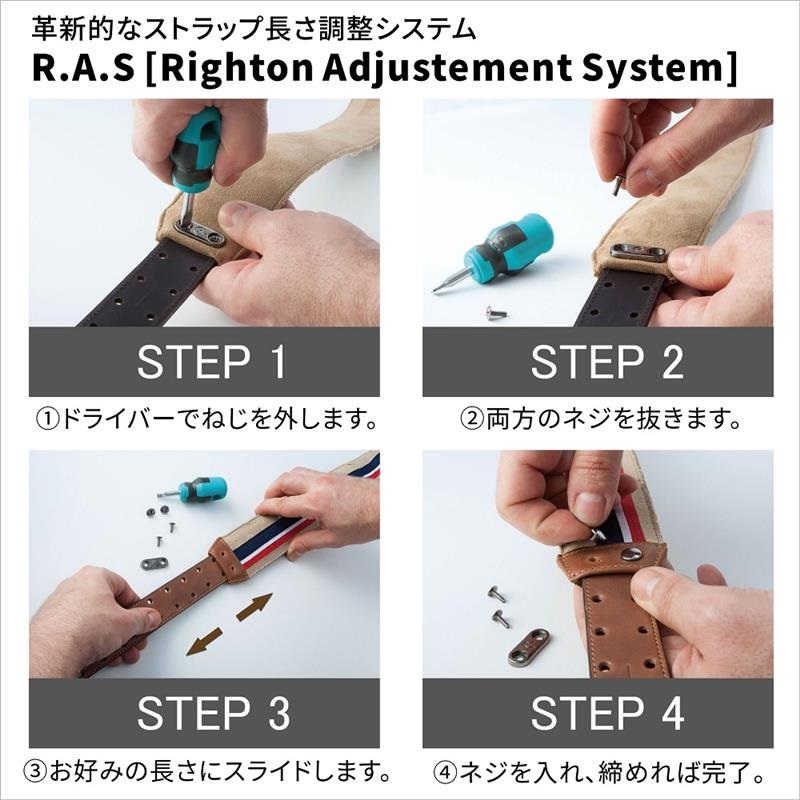 革新的なストラップ長さ調整システム
R.A.S [Righton Adjustement System]

STEP 1
①ドライバーでねじを外します。

STEP 2
②両方のネジを抜きます。

STEP 3
③お好みの長さにスライドします。

STEP 4
④ネジを入れ、締めれば完了。