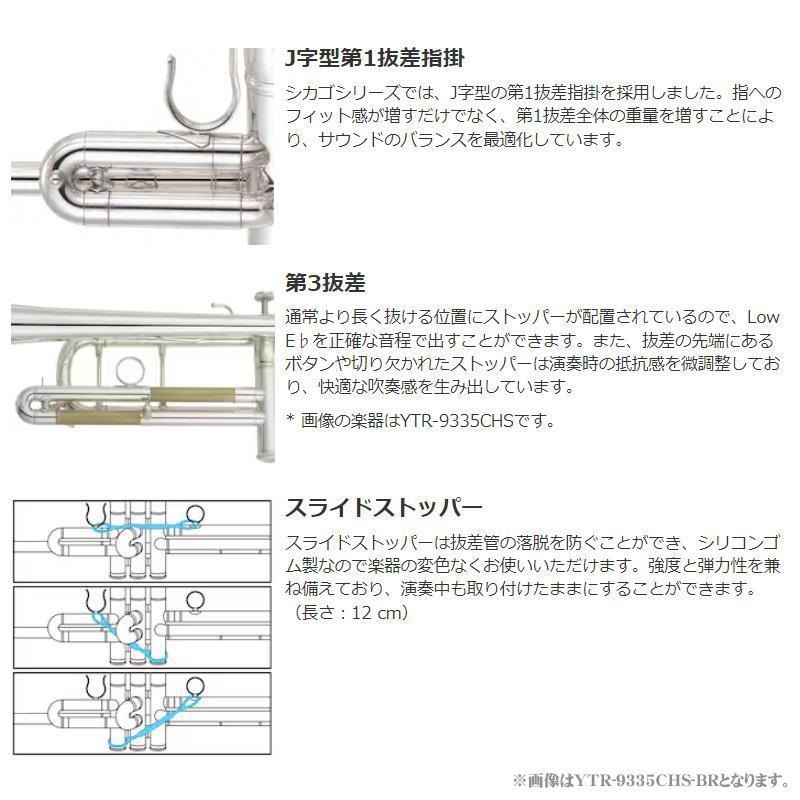 J字型第1抜差指掛

シカゴシリーズでは、J字型の第1抜差指掛を採用しました。指へのフィット感が増すだけでなく、第1抜差全体の重量を増すことにより、サウンドのバランスを最適化しています。

第3抜差

通常より長く抜ける位置にストッパーが配置されているので、Low E♭を正確な音程で出すことができます。また、抜差の先端にあるボタンや切り欠かれたストッパーは演奏時の抵抗感を微調整しており、快適な吹奏感を生み出しています。

＊ 画像の楽器はYTR-9335CHSです。

スライドストッパー

スライドストッパーは抜差管の落脱を防ぐことができ、シリコンゴム製なので楽器の変色なくお使いいただけます。強度と弾力性を兼ね備えており、演奏中も取り付けたままにすることができます。（長さ：12 cm）

※画像はYTR-9335CHS-BRとなります。