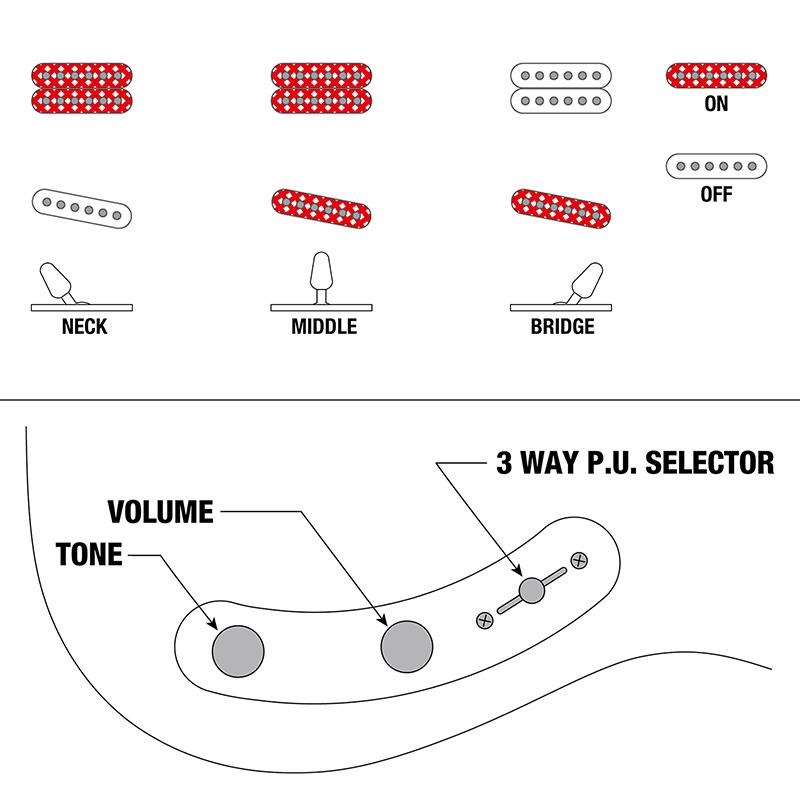 ON

OFF

NECK

MIDDLE

BRIDGE

3 WAY P.U. SELECTOR

VOLUME

TONE